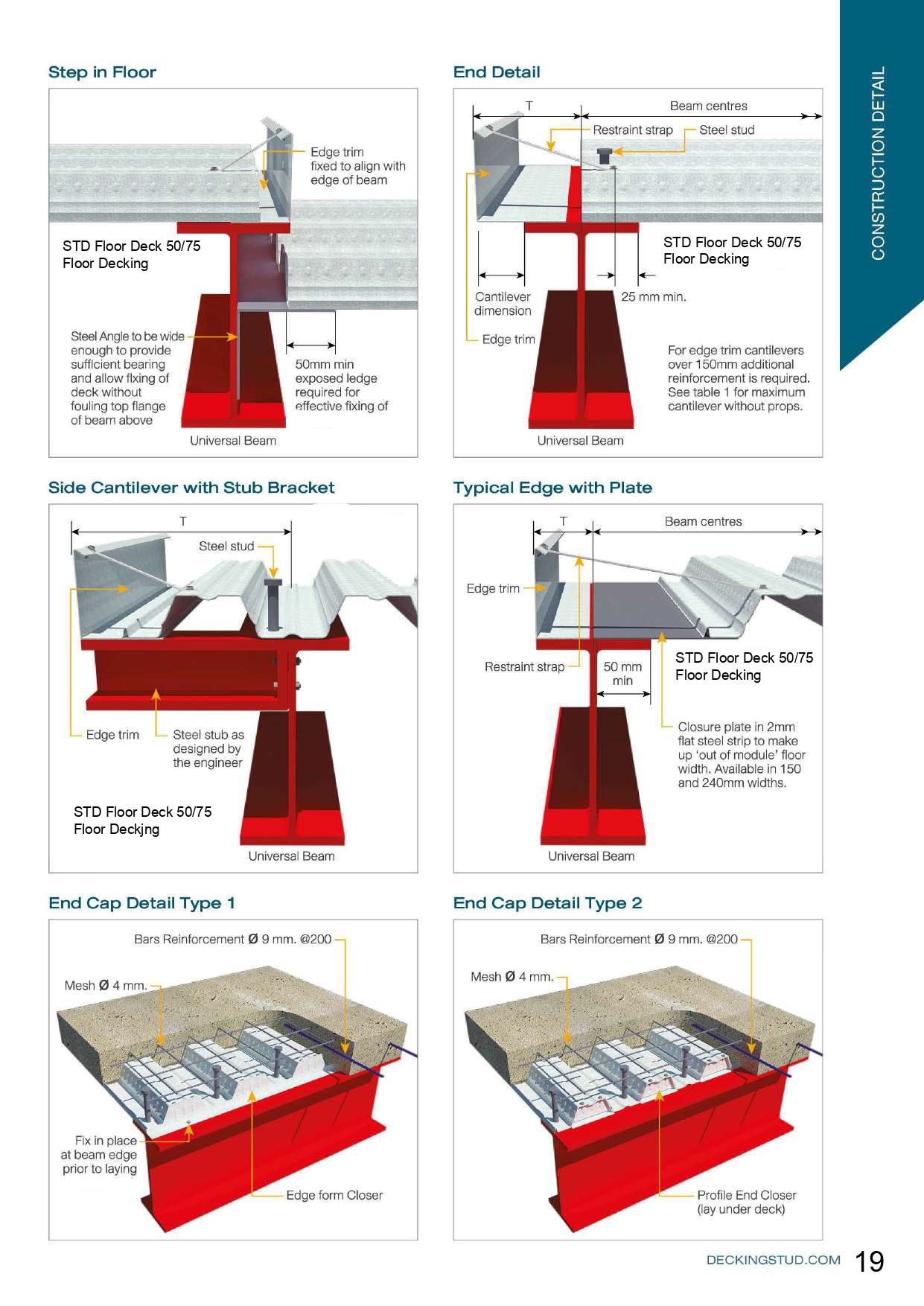 CONSTRUCTION DETAIL

Step in Floor

Edge trim fixed to align with edge of beam

STD Floor Deck 50/75
Floor Decking

Steel Angle to be wide enough to provide sufficient bearing and allow fixing of deck without fouling top flange of beam above

50mm min exposed ledge required for effective fixing of

Universal Beam

End Detail

T

Beam centres

Restraint strap

Steel stud

STD Floor Deck 50/75
Floor Decking

Cantilever dimension

25 mm min.

Edge trim

For edge trim cantilevers over 150mm additional reinforcement is required. See table 1 for maximum cantilever without props.

Universal Beam

Side Cantilever with Stub Bracket

T

Steel stud

Edge trim

Steel stub as designed by the engineer

STD Floor Deck 50/75
Floor Deckjng

Universal Beam

Typical Edge with Plate

T

Beam centres

Edge trim

Restraint strap

50 mm min

STD Floor Deck 50/75
Floor Decking

Closure plate in 2mm flat steel strip to make up 'out of module' floor width. Available in 150 and 240mm widths.

Universal Beam

End Cap Detail Type 1

Bars Reinforcement Ø 9 mm. @200

Mesh Ø 4 mm.

Fix in place at beam edge prior to laying

Edge form Closer

End Cap Detail Type 2

Bars Reinforcement Ø 9 mm. @200

Mesh Ø 4 mm.

Profile End Closer (lay under deck)

DECKINGSTUD.COM 19